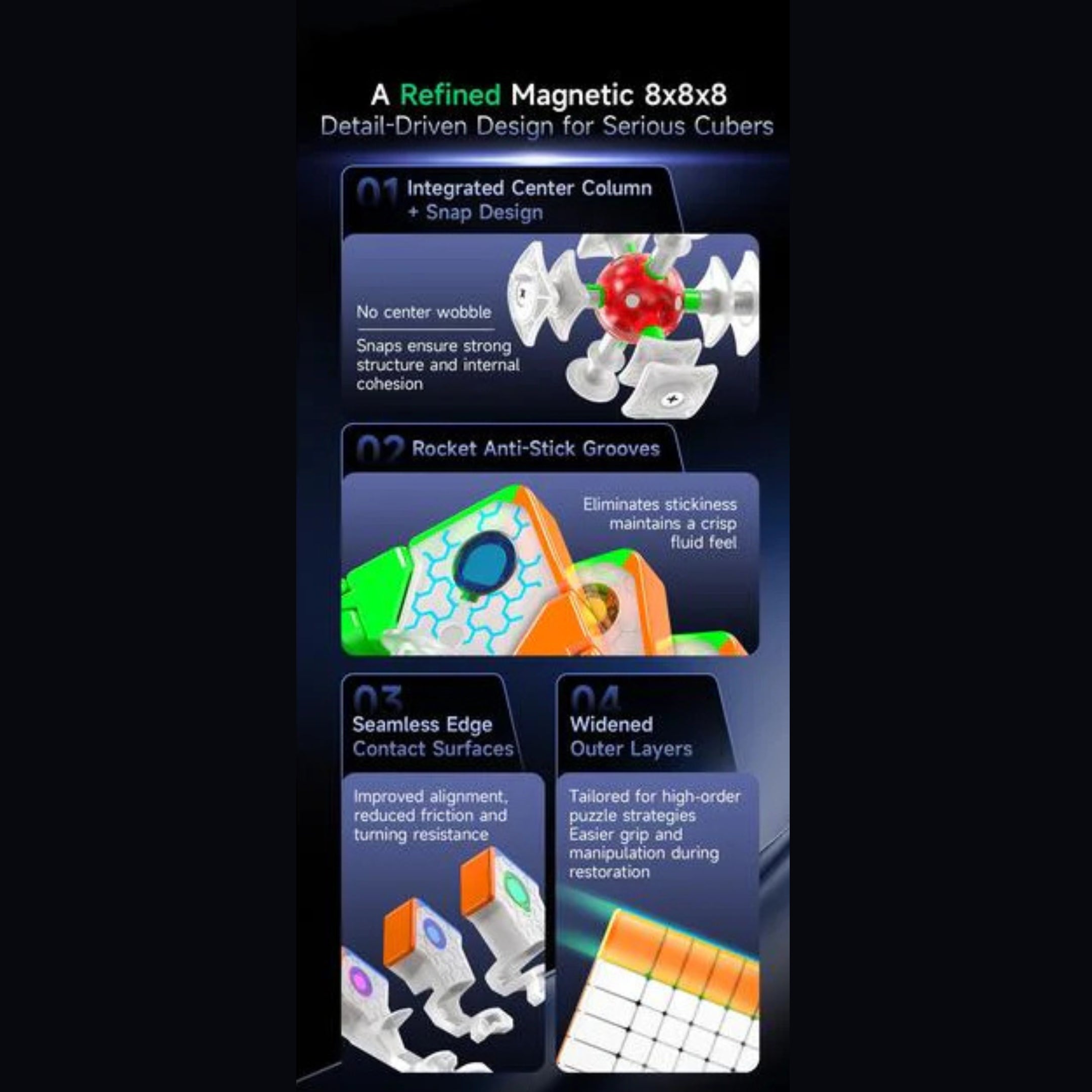 A Refined Magnetic 8x8x8
Detail-Driven Design for Serious Cubers

01 Integrated Center Column
+ Snap Design

No center wobble

Snaps ensure strong structure and internal cohesion

02 Rocket Anti-Stick Grooves

Eliminates stickiness maintains a crisp fluid feel

03
Seamless Edge
Contact Surfaces

Improved alignment, reduced friction and turning resistance

04
Widened
Outer Layers

Tailored for high-order puzzle strategies
Easier grip and manipulation during restoration