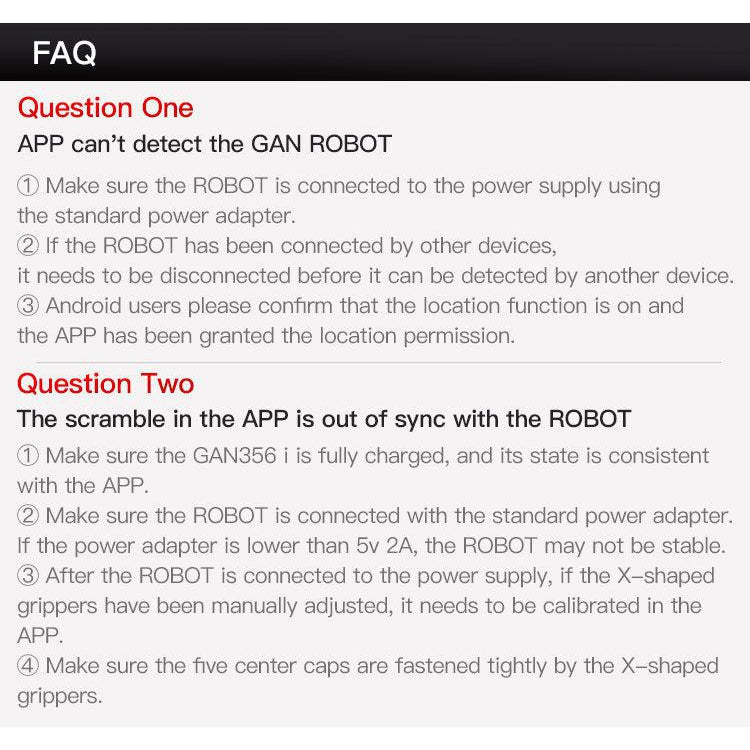 FAQ

Question One

APP can't detect the GAN ROBOT

① Make sure the ROBOT is connected to the power supply using the standard power adapter.
② If the ROBOT has been connected by other devices, it needs to be disconnected before it can be detected by another device.
③ Android users please confirm that the location function is on and the APP has been granted the location permission.

Question Two

The scramble in the APP is out of sync with the ROBOT

① Make sure the GAN356 i is fully charged, and its state is consistent with the APP.
② Make sure the ROBOT is connected with the standard power adapter. If the power adapter is lower than 5v 2A, the ROBOT may not be stable.
③ After the ROBOT is connected to the power supply, if the X-shaped grippers have been manually adjusted, it needs to be calibrated in the APP.
④ Make sure the five center caps are fastened tightly by the X-shaped grippers.